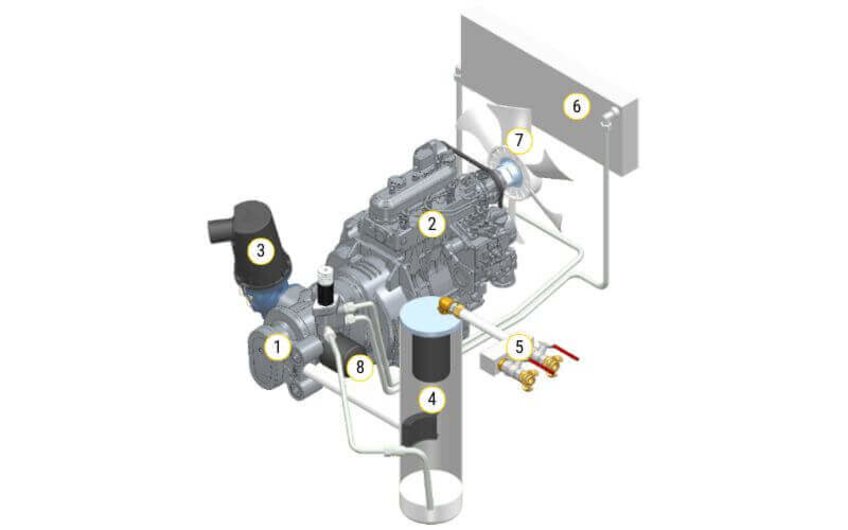 6
7
2
3
1
8
5
4