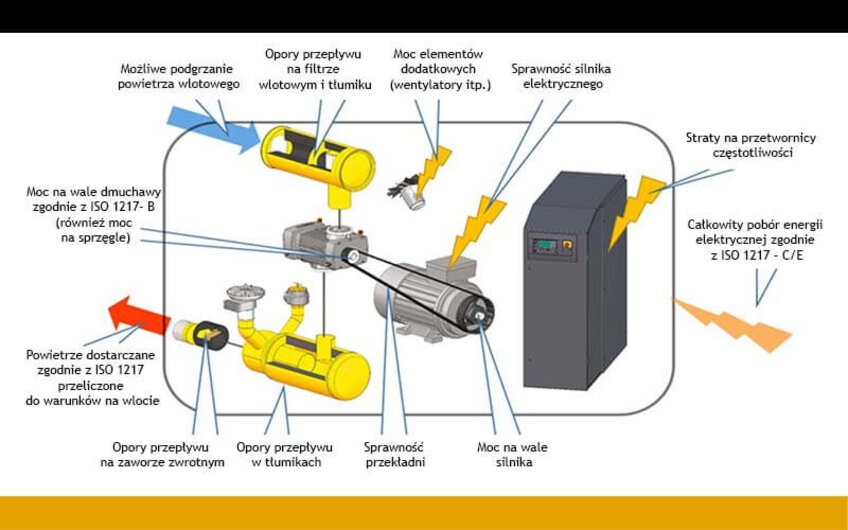 Możliwe podgrzanie powietrza wlotowego

Opory przepływu na filtrze wlotowym i tłumiku

Moc elementów dodatkowych (wentylatory itp.)

Sprawność silnika elektrycznego

Straty na przetwornicy częstotliwości

Moc na wale dmuchawy zgodnie z ISO 1217- B (również moc na sprzęgle)

Całkowity pobór energii elektrycznej zgodnie z ISO 1217 - C/E

Powietrze dostarczane zgodnie z ISO 1217 przeliczone do warunków na wlocie

Opory przepływu na zaworze zwrotnym

Opory przepływu w tłumikach

Sprawność przekładni

Moc na wale silnika